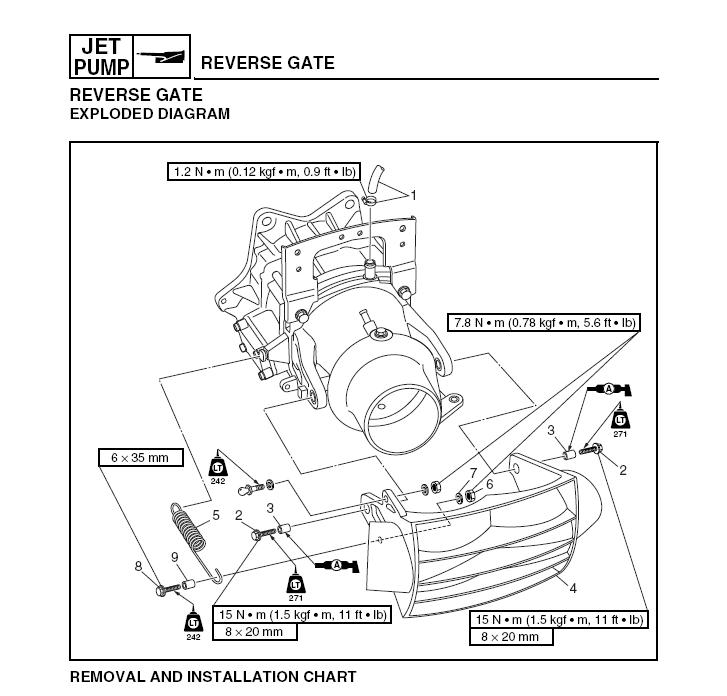 JET PUMP

REVERSE GATE

REVERSE GATE
EXPLODED DIAGRAM

1.2 N • m (0.12 kgf • m, 0.9 ft • lb)

1

7.8 N • m (0.78 kgf • m, 5.6 ft • lb)

A

LT
271

3

2

6 × 35 mm

LT
242

7

6

5

2

3

9

8

A

LT
271

4

LT
242

15 N • m (1.5 kgf • m, 11 ft • lb)
8 × 20 mm

15 N • m (1.5 kgf • m, 11 ft • lb)
8 × 20 mm

REMOVAL AND INSTALLATION CHART